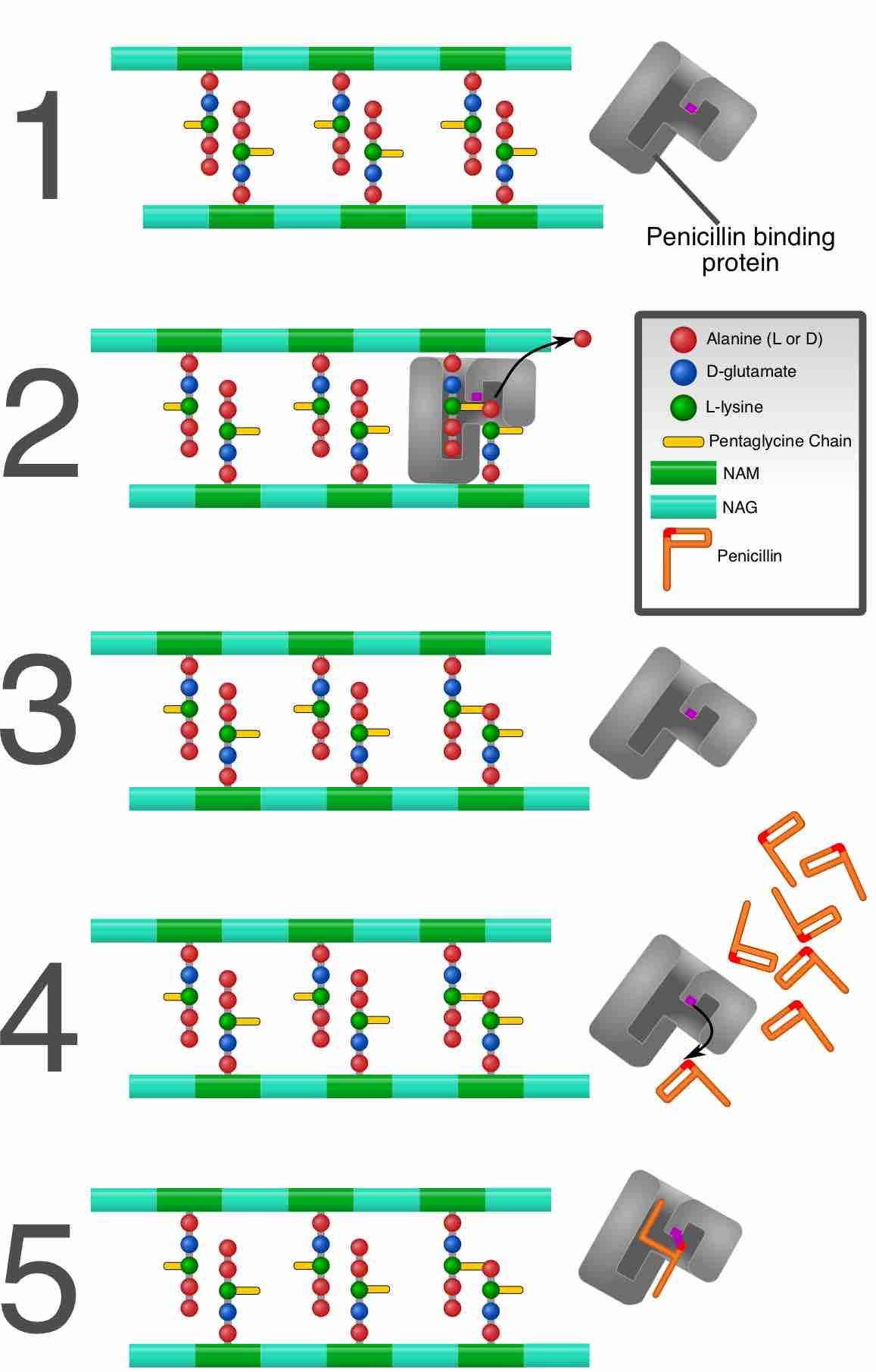 1

Penicillin binding protein

2

Alanine (L or D)
D-glutamate
L-lysine
Pentaglycine Chain
NAM
NAG
Penicillin

3

4

5