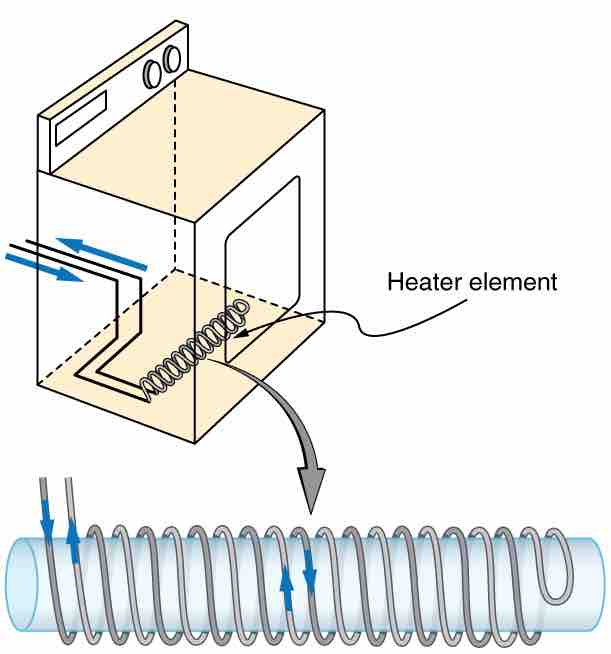 Heater element