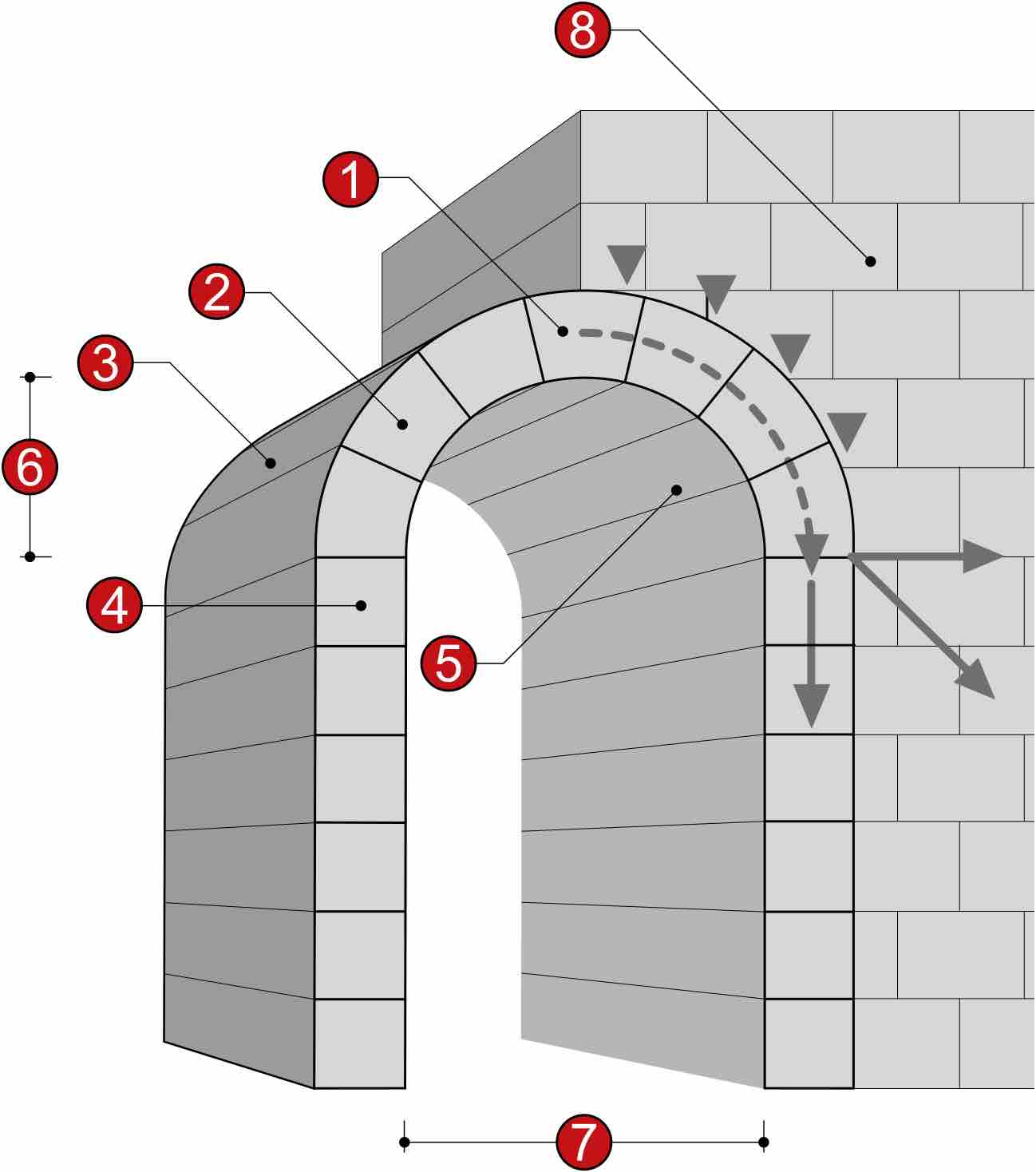 8
1
2
3
6
4
5
7