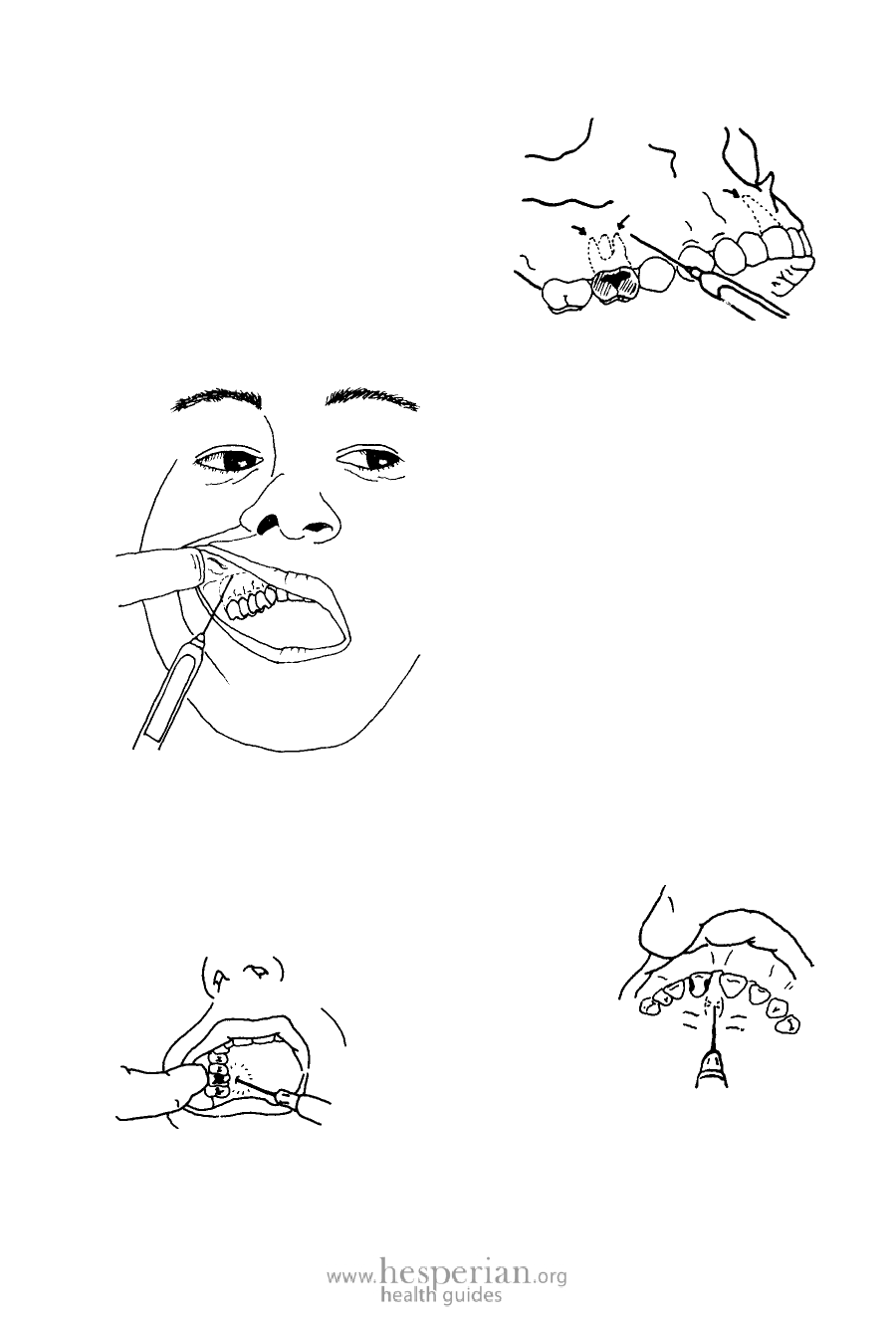 www.hesperian.org
health guides