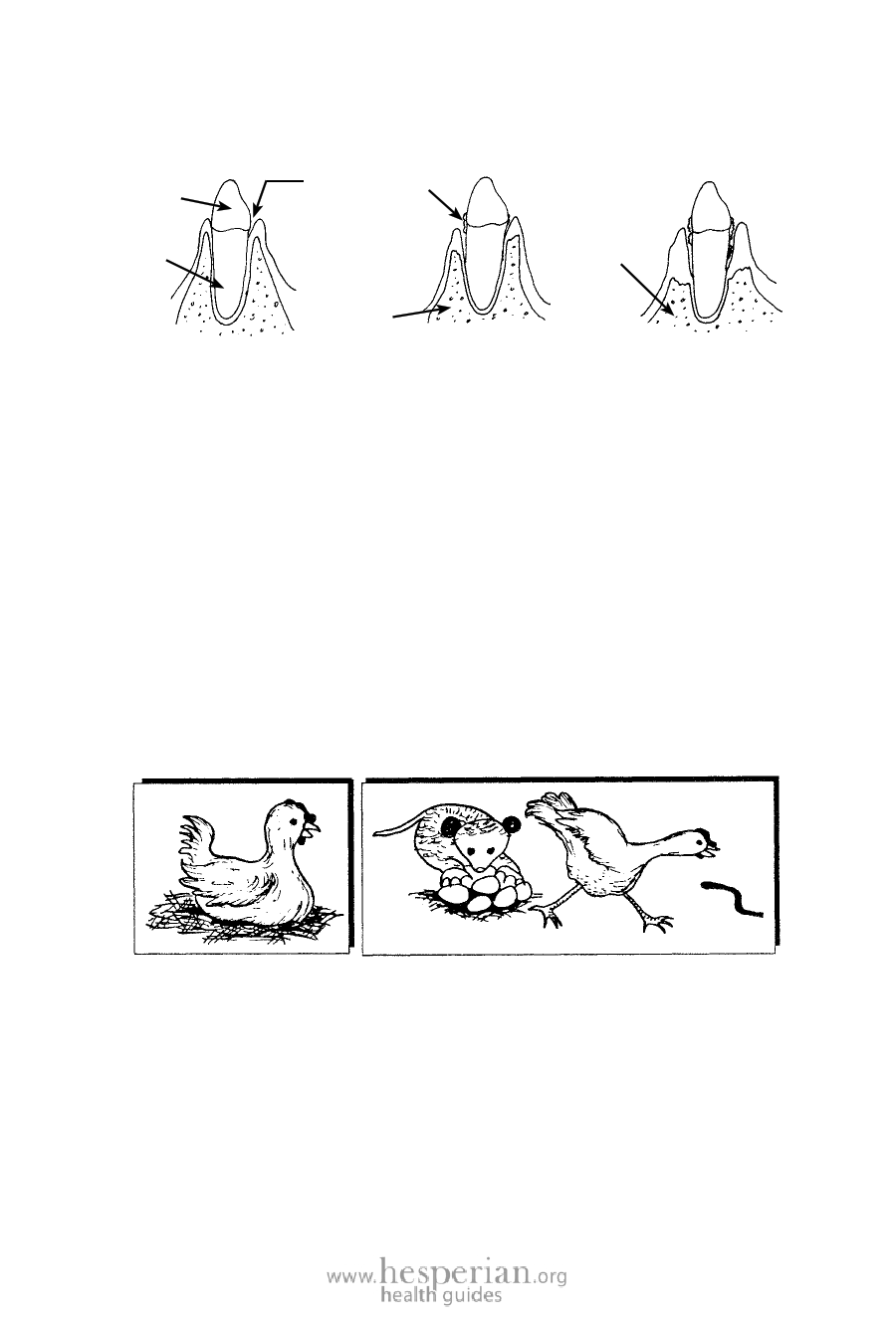 www.hesperian.org
health guides