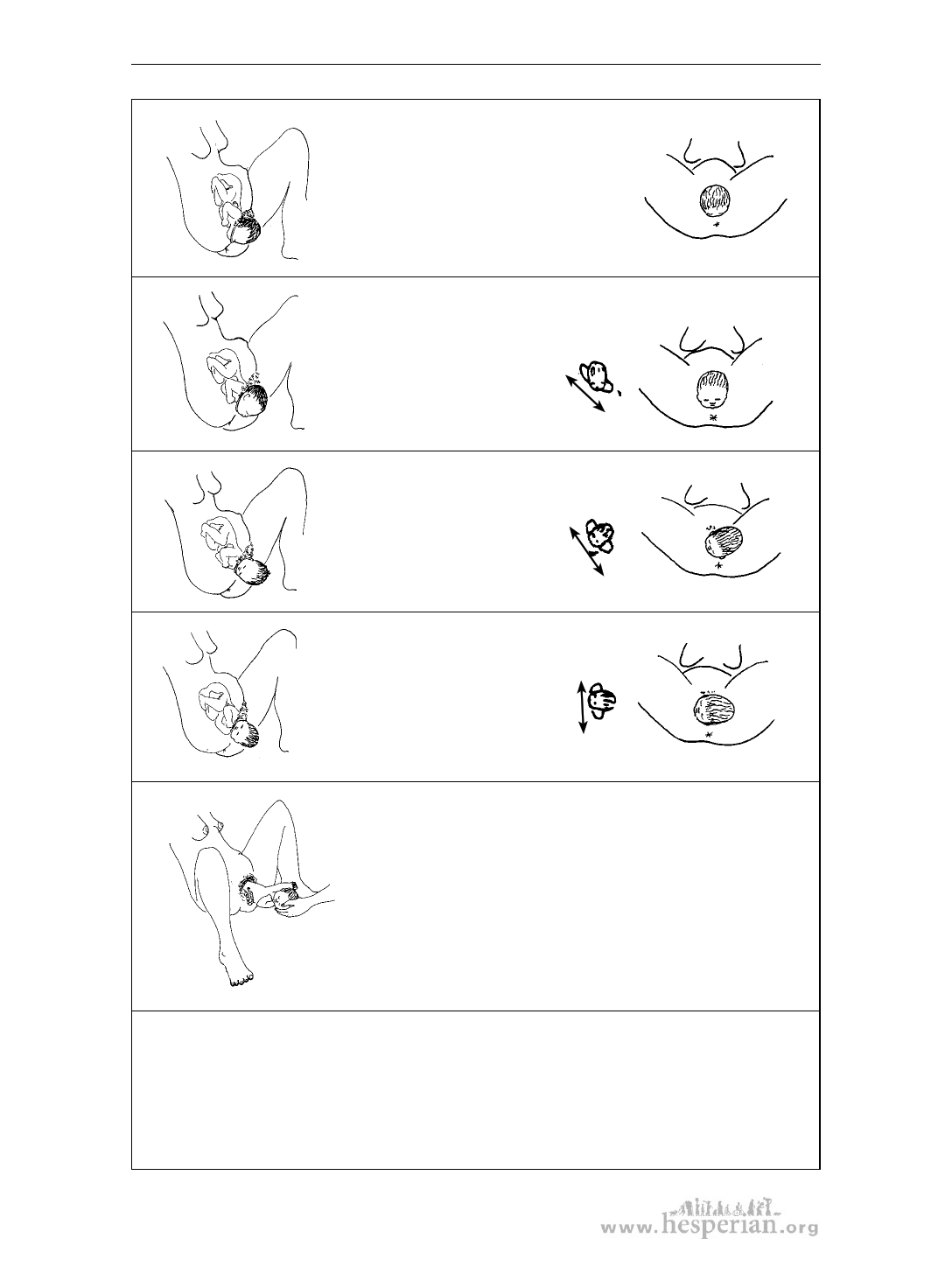 www.hesperian.org