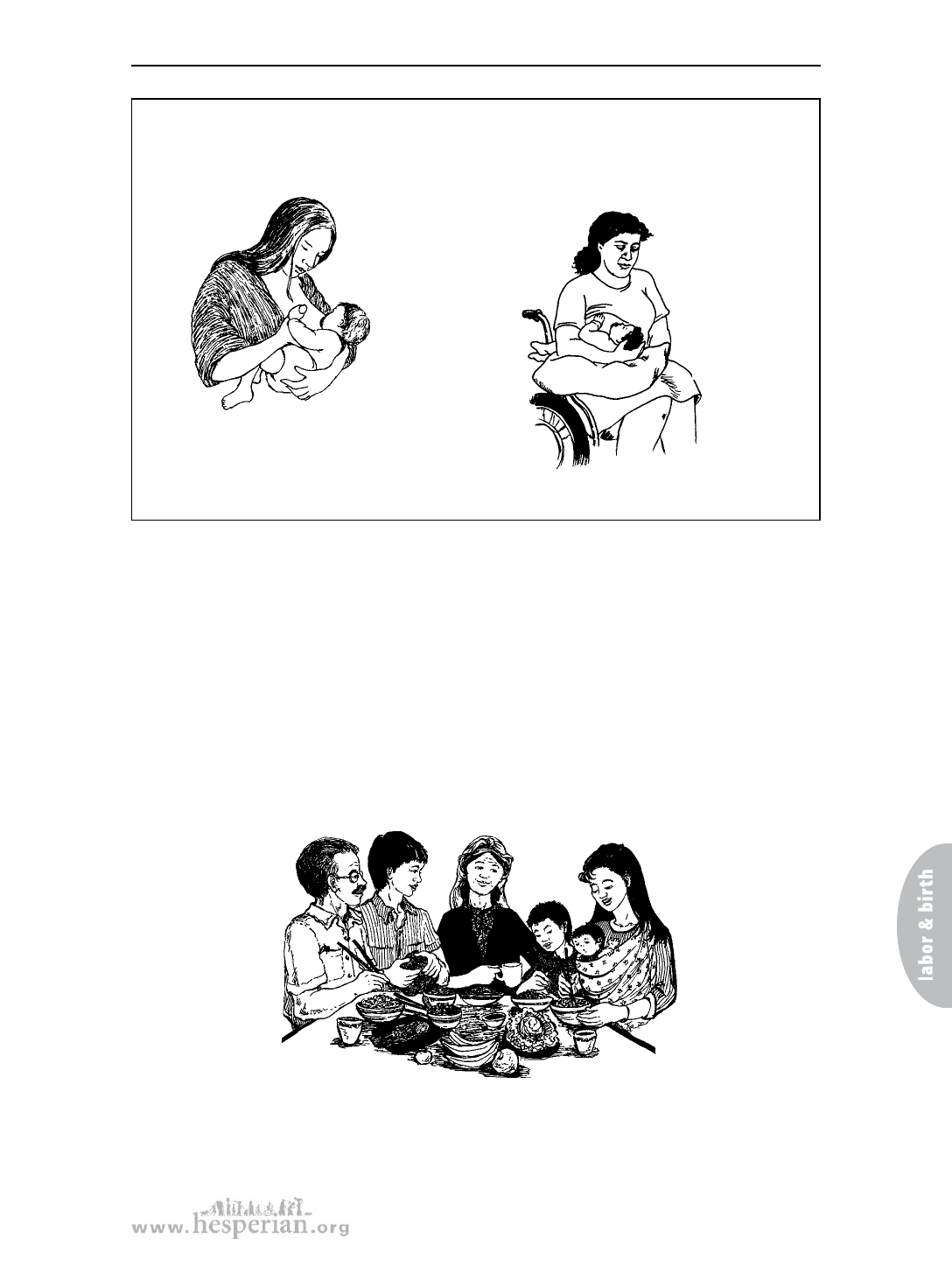 labor & birth

www.hesperian.org