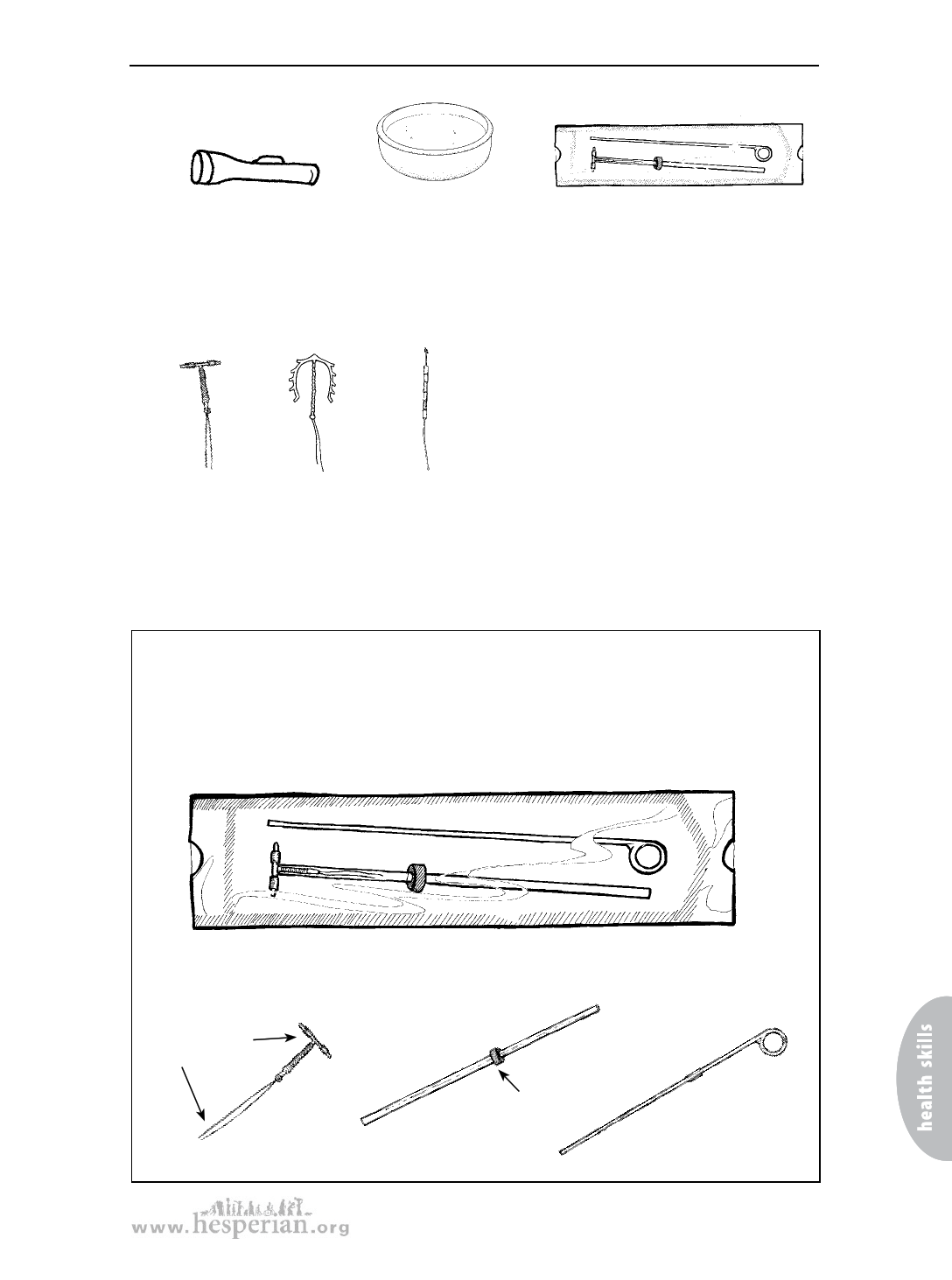 health skills

www.hesperian.org