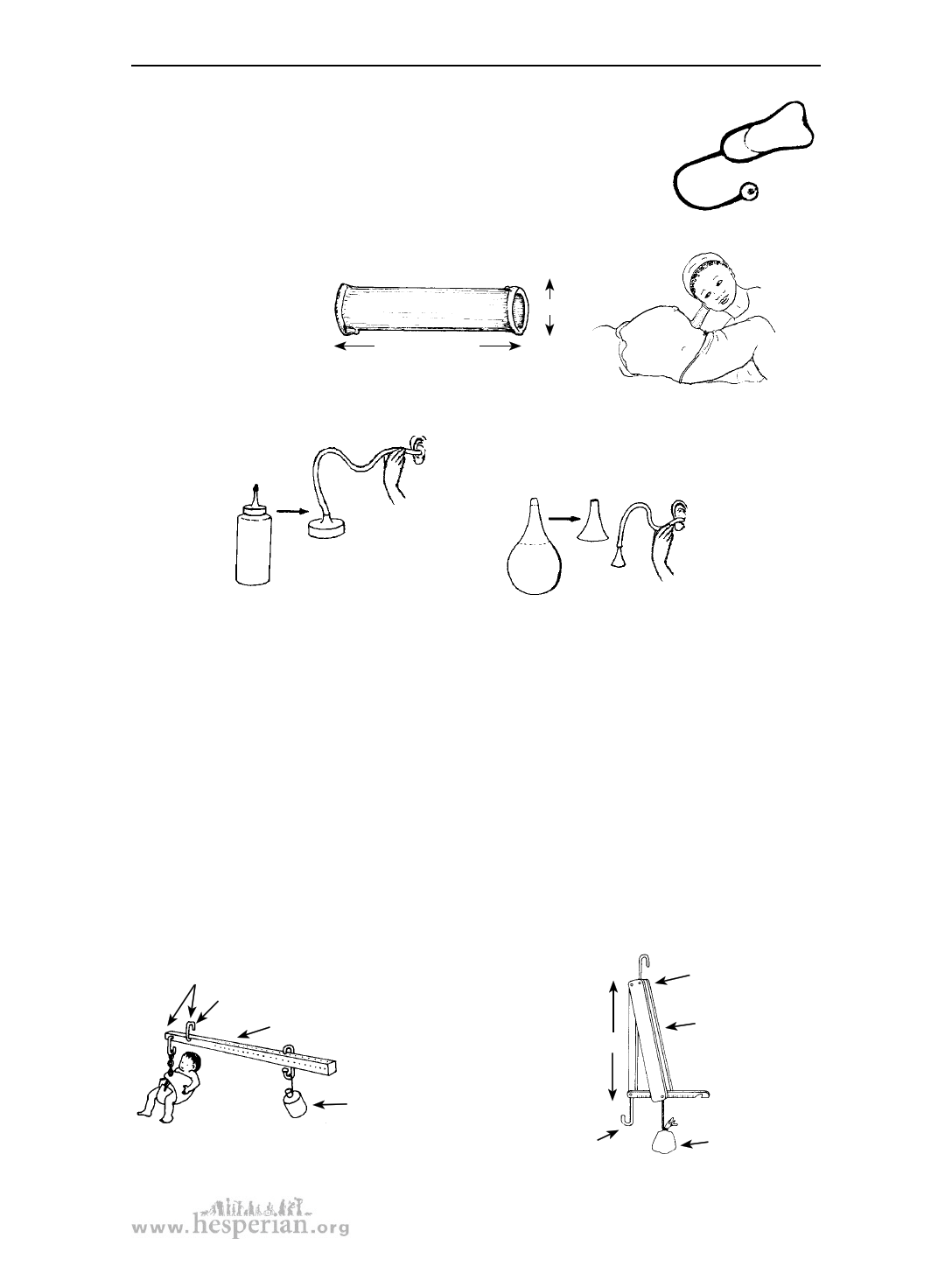 www.hesperian.org