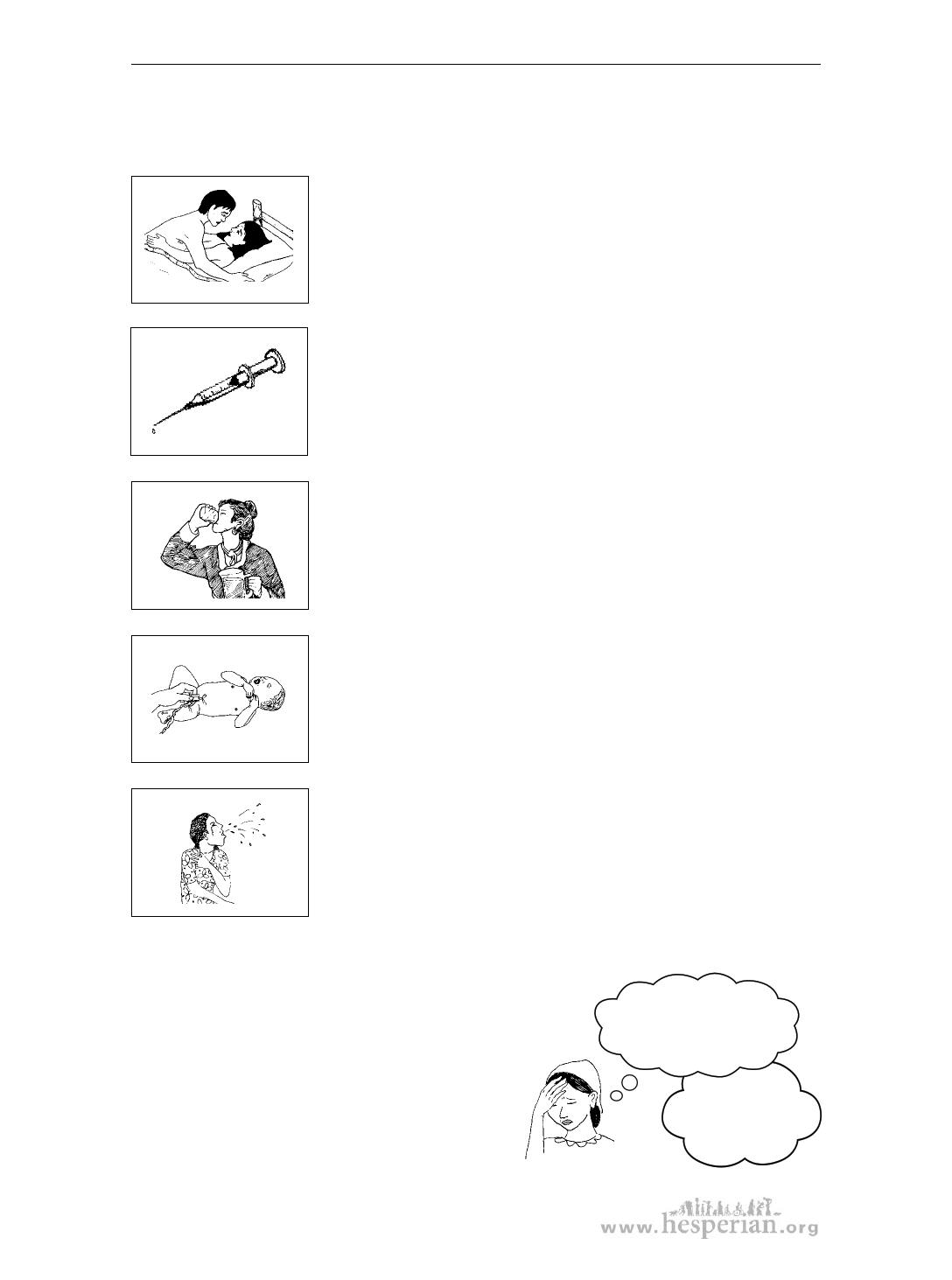 www.hesperian.org